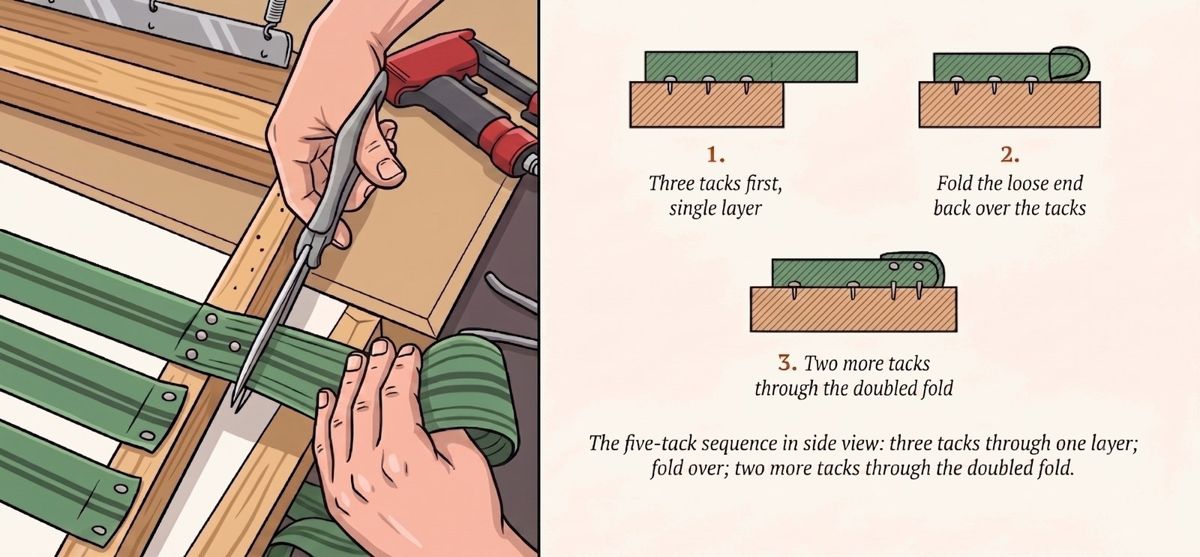 1.
Three tacks first, single layer

2.
Fold the loose end back over the tacks

3. Two more tacks through the doubled fold

The five-tack sequence in side view: three tacks through one layer; fold over; two more tacks through the doubled fold.